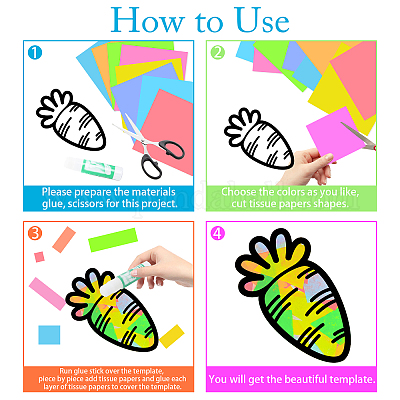 How to Use

1

Please prepare the materials glue, scissors for this project.

2

Choose the colors as you like, cut tissue papers shapes.

3

Run glue stick over the template, piece by piece add tissue papers and glue each layer of tissue papers to cover the template.

4

You will get the beautiful template.