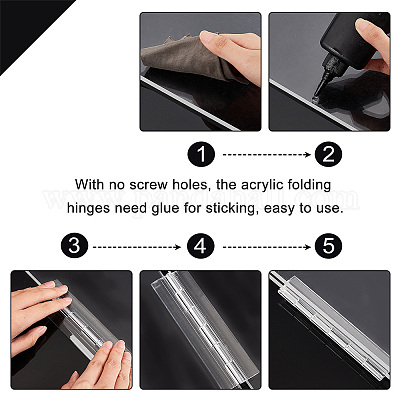 1 2

With no screw holes, the acrylic folding hinges need glue for sticking, easy to use.

www.pandahall.com

3 4 5