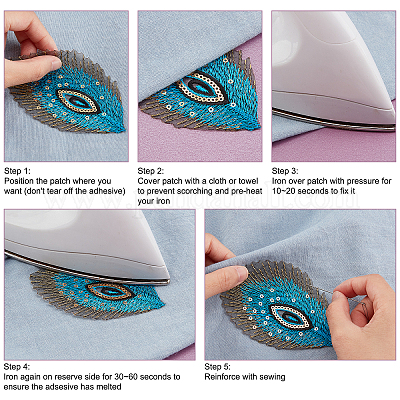 Step 1:
Position the patch where you want (don't tear off the adhesive)

Step 2:
Cover patch with a cloth or towel to prevent scorching and pre-heat your iron

Step 3:
Iron over patch with pressure for 10~20 seconds to fix it

www.pandahall.com

Step 4:
Iron again on reserve side for 30~60 seconds to ensure the adsesive has melted

Step 5:
Reinforce with sewing