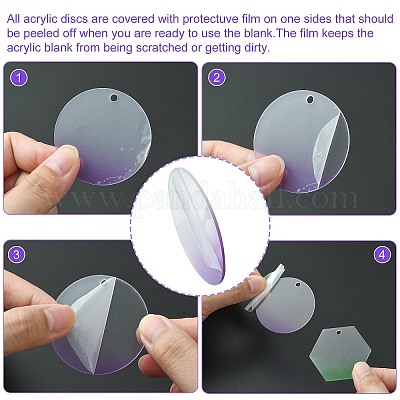 All acrylic discs are covered with protectuve film on one sides that should be peeled off when you are ready to use the blank.The film keeps the acrylic blank from being scratched or getting dirty.

1

2

www.pandahall.com

3

4