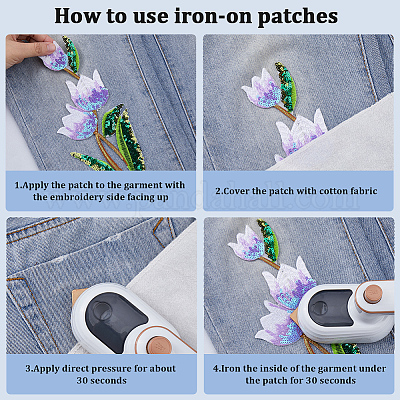 How to use iron-on patches

1.Apply the patch to the garment with the embroidery side facing up

2.Cover the patch with cotton fabric

www.pandahall.com

3.Apply direct pressure for about 30 seconds

4.Iron the inside of the garment under the patch for 30 seconds