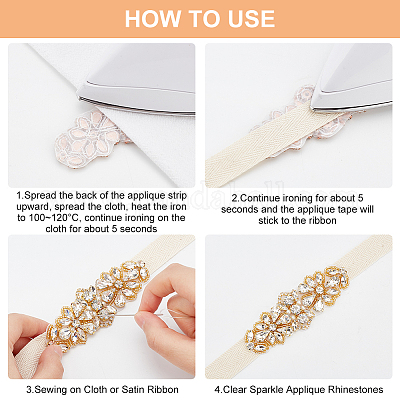 HOW TO USE

1.Spread the back of the applique strip upward, spread the cloth, heat the iron to 100~120°C, continue ironing on the cloth for about 5 seconds

2.Continue ironing for about 5 seconds and the applique tape will stick to the ribbon

3.Sewing on Cloth or Satin Ribbon

4.Clear Sparkle Applique Rhinestones