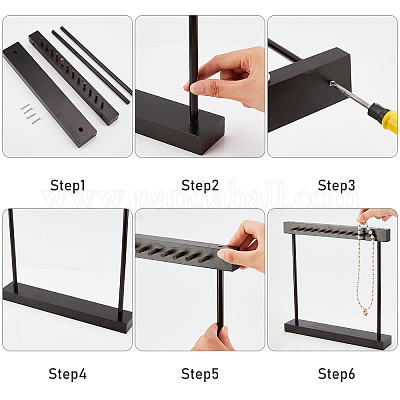 Step1

Step2

Step3

www.pandahall.com

Step4

Step5

Step6