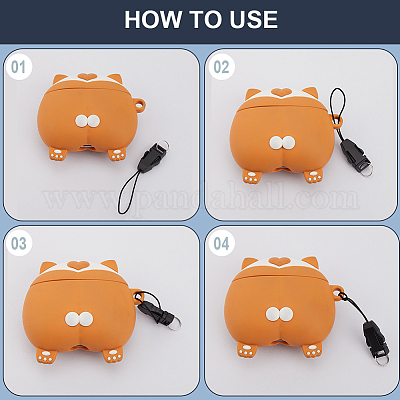 HOW TO USE

01

02

www.pandahall.com

03

04