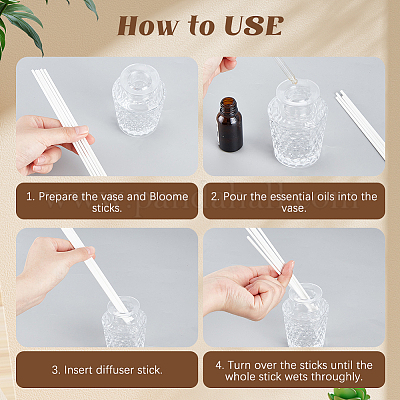 How to USE

1. Prepare the vase and Bloome sticks.

2. Pour the essential oils into the vase.

www.pandahall.com

3. Insert diffuser stick.

4. Turn over the sticks until the whole stick wets throughly.