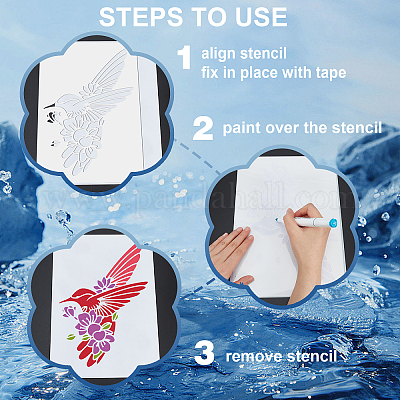 STEPS TO USE

1 align stencil
fix in place with tape

2 paint over the stencil

www.pandahall.com

3 remove stencil