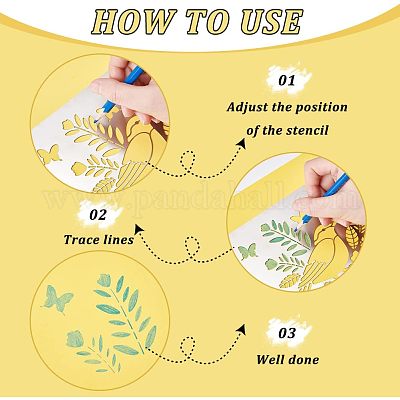 HOW TO USE

01
Adjust the position of the stencil

www.pandahall.com

02
Trace lines

03
Well done