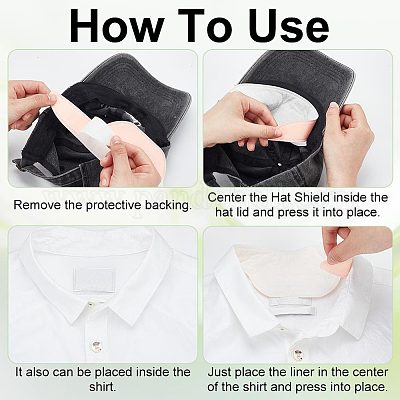 How To Use

Remove the protective backing.

Center the Hat Shield inside the hat lid and press it into place.

It also can be placed inside the shirt.

Just place the liner in the center of the shirt and press into place.