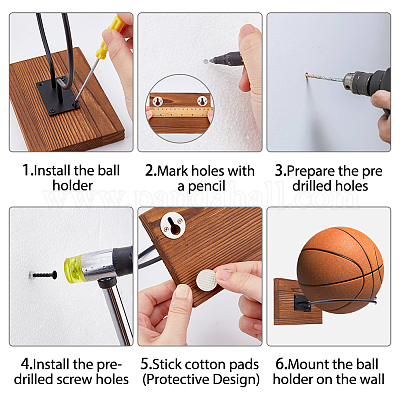 1.Install the ball holder

2.Mark holes with a pencil

3.Prepare the pre drilled holes

www.pandahall.com

4.Install the pre-drilled screw holes

5.Stick cotton pads (Protective Design)

6.Mount the ball holder on the wall