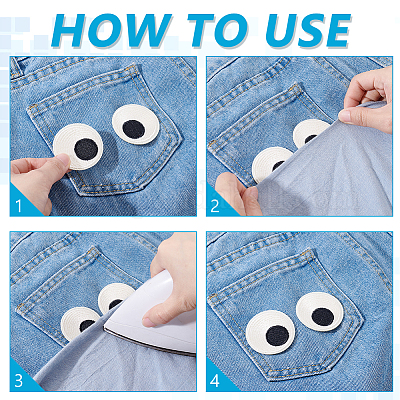 HOW TO USE

1

2

3

4