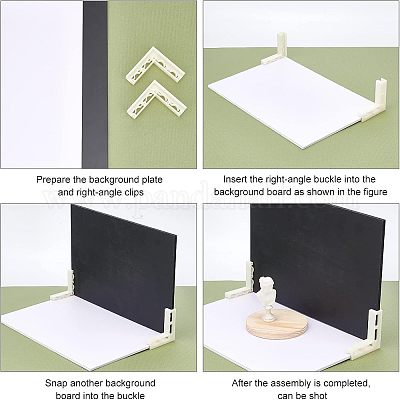 Prepare the background plate and right-angle clips

Insert the right-angle buckle into the background board as shown in the figure

www.pandahall.com

Snap another background board into the buckle

After the assembly is completed, can be shot