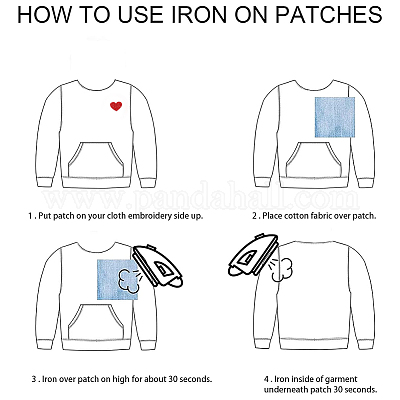 HOW TO USE IRON ON PATCHES

www.pandahall.com

1 . Put patch on your cloth embroidery side up.

2 . Place cotton fabric over patch.

3 . Iron over patch on high for about 30 seconds.

4 . Iron inside of garment underneath patch 30 seconds.