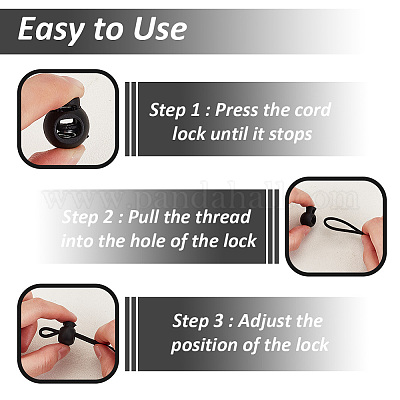 Easy to Use

Step 1 : Press the cord lock until it stops

www.pandahall.com

Step 2 : Pull the thread into the hole of the lock

Step 3 : Adjust the position of the lock