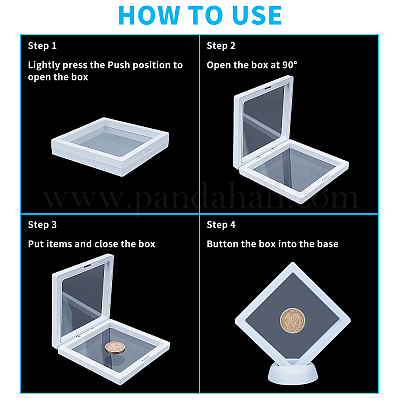 HOW TO USE

Step 1

Lightly press the Push position to open the box

Step 2

Open the box at 90°

www.pandahall.com

Step 3

Put items and close the box

Step 4

Button the box into the base