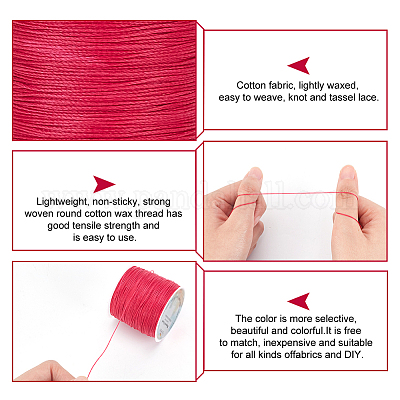 Cotton fabric, lightly waxed, easy to weave, knot and tassel lace.

Lightweight, non-sticky, strong woven round cotton wax thread has good tensile strength and is easy to use.

www.pandahall.com

The color is more selective, beautiful and colorful.It is free to match, inexpensive and suitable for all kinds offabrics and DIY.