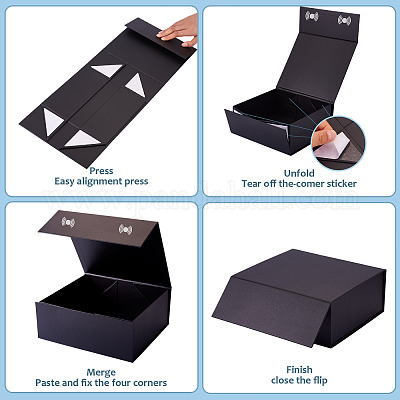 Press
Easy alignment press

Unfold
Tear off the-comer sticker

www.pandahall.com

Merge
Paste and fix the four corners

Finish
close the flip