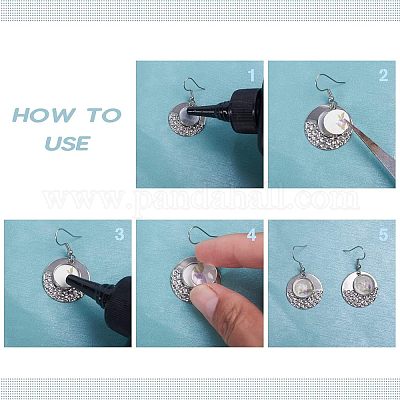 HOW TO USE

1

2

www.pandahall.com

3

4

5