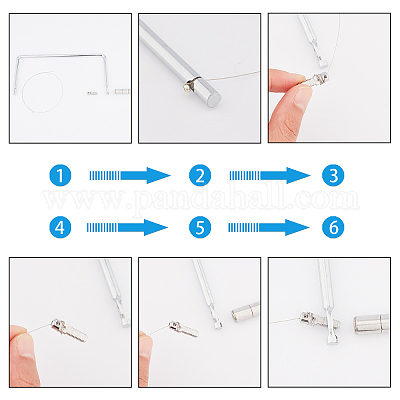 1
2
3
www.pandahall.com
4
5
6