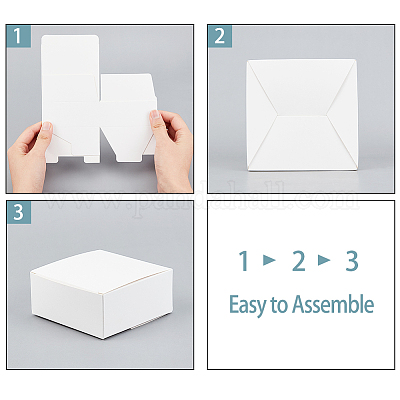 1

2

www.pandahall.com

3

1 ► 2 ► 3

Easy to Assemble