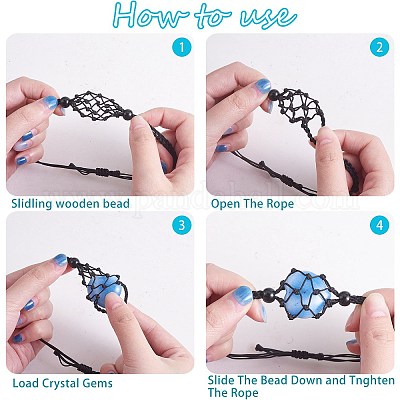 How to use

1

Slidling wooden bead

2

Open The Rope

www.pandahall.com

3

Load Crystal Gems

4

Slide The Bead Down and Tnghten The Rope