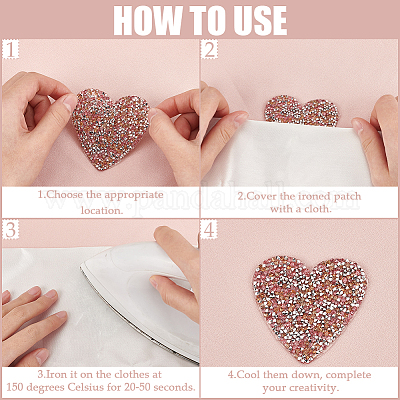 HOW TO USE

1

1.Choose the appropriate location.

2

2.Cover the ironed patch with a cloth.

www.pandahall.com

3

3.Iron it on the clothes at 150 degrees Celsius for 20-50 seconds.

4

4.Cool them down, complete your creativity.