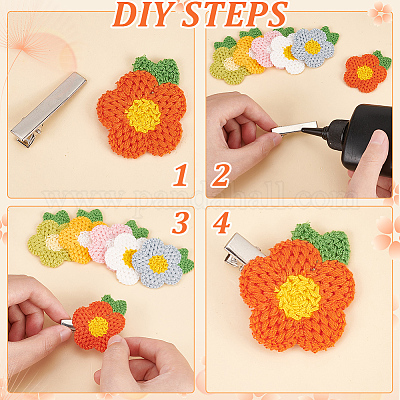 DIY STEPS

1

2

www.pandahall.com

3

4