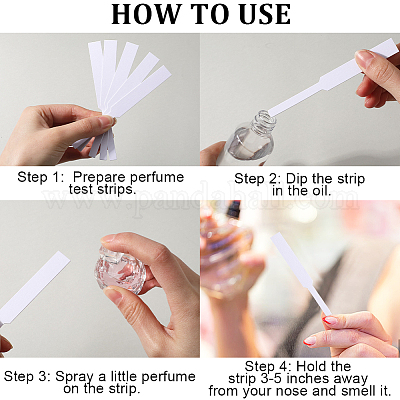 HOW TO USE

Step 1: Prepare perfume test strips.

Step 2: Dip the strip in the oil.

www.pandahall.com

Step 3: Spray a little perfume on the strip.

Step 4: Hold the strip 3-5 inches away from your nose and smell it.