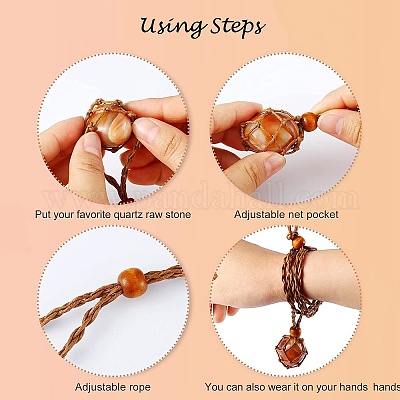 Using Steps

www.pandahall.com

Put your favorite quartz raw stone

Adjustable net pocket

Adjustable rope

You can also wear it on your hands hands