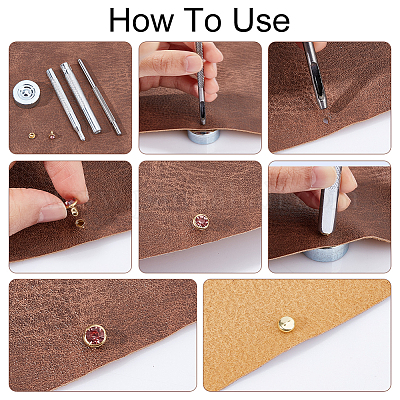 How To Use