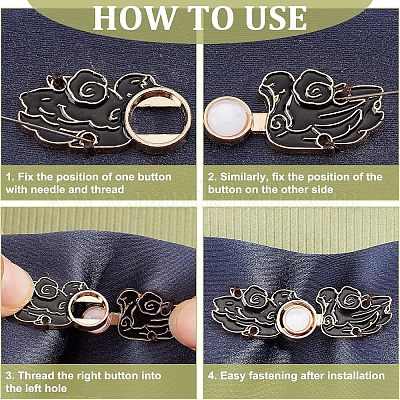 HOW TO USE

1. Fix the position of one button with needle and thread

2. Similarly, fix the position of the button on the other side

3. Thread the right button into the left hole

4. Easy fastening after installation