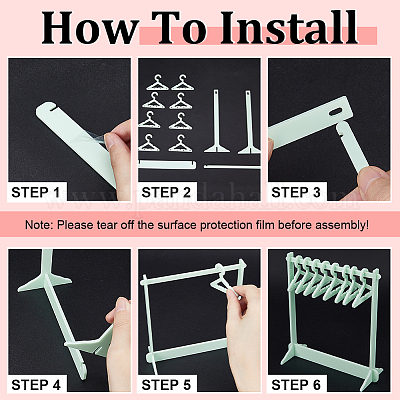 How To Install

STEP 1

STEP 2

STEP 3

www.pandahall.com

Note: Please tear off the surface protection film before assembly!

STEP 4

STEP 5

STEP 6