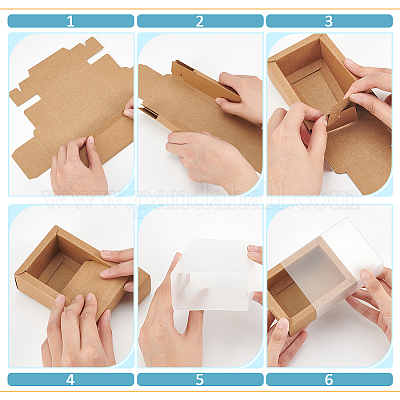 1

2

3

www.pandahall.com

4

5

6