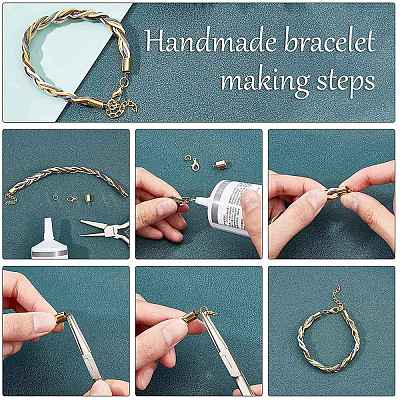 Handmade bracelet making steps