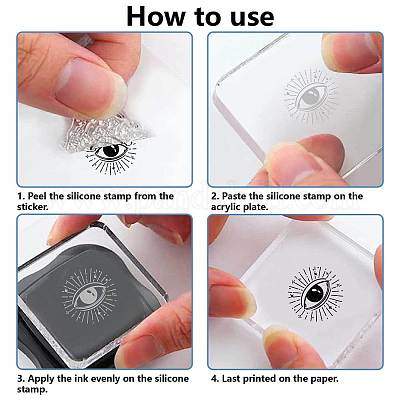 How to use

1. Peel the silicone stamp from the sticker.

2. Paste the silicone stamp on the acrylic plate.

3. Apply the ink evenly on the silicone stamp.

4. Last printed on the paper.