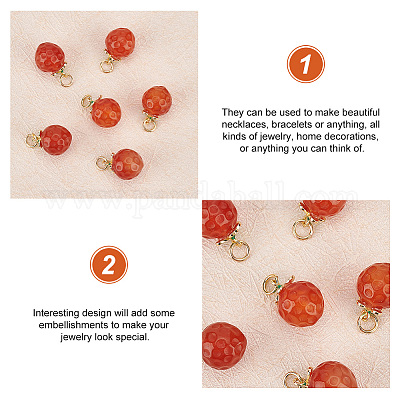 1

They can be used to make beautiful necklaces, bracelets or anything, all kinds of jewelry, home decorations, or anything you can think of.

www.pandahall.com

2

Interesting design will add some embellishments to make your jewelry look special.