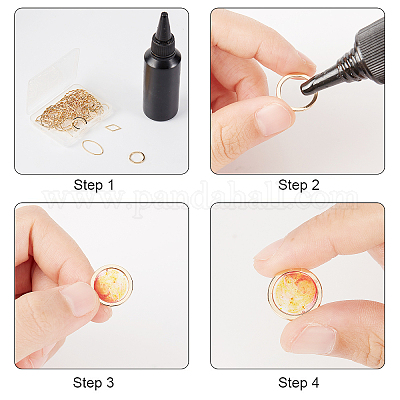 Step 1

Step 2

www.pandahall.com

Step 3

Step 4