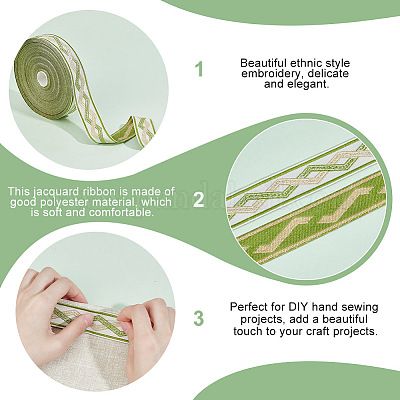 1

Beautiful ethnic style embroidery, delicate and elegant.

This jacquard ribbon is made of good polyester material, which is soft and comfortable.

2

3

Perfect for DIY hand sewing projects, add a beautiful touch to your craft projects.