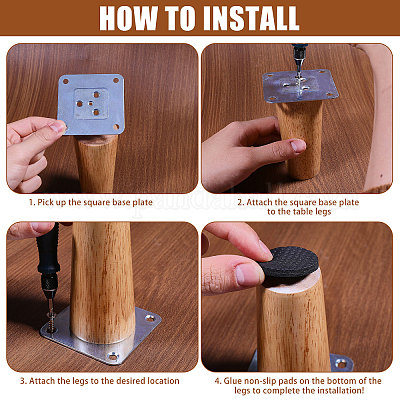 HOW TO INSTALL

1. Pick up the square base plate

2. Attach the square base plate to the table legs

3. Attach the legs to the desired location

4. Glue non-slip pads on the bottom of the legs to complete the installation!