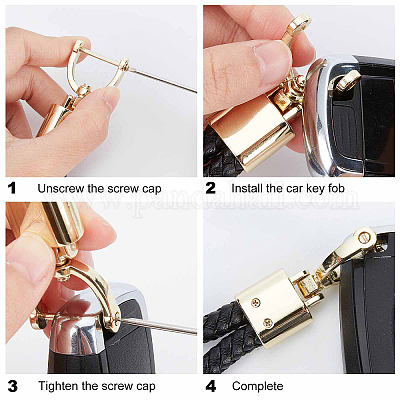 1 Unscrew the screw cap

2 Install the car key fob

www.pandahall.com

3 Tighten the screw cap

4 Complete