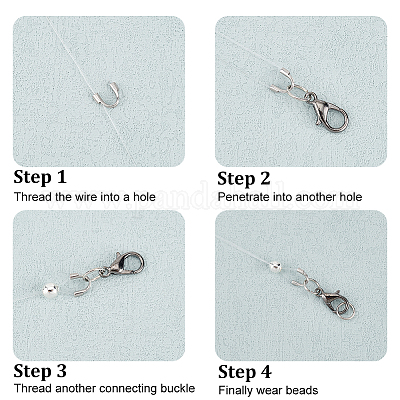 Step 1
Thread the wire into a hole

Step 2
Penetrate into another hole

www.pandahall.com

Step 3
Thread another connecting buckle

Step 4
Finally wear beads