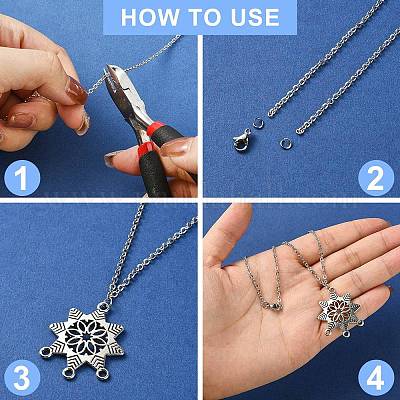 HOW TO USE

1

2

3

4