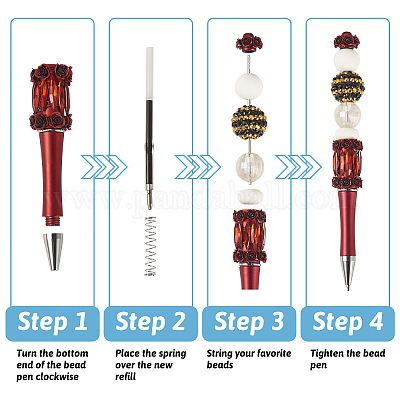 www.pandahall.com

Step 1

Turn the bottom end of the bead pen clockwise

Step 2

Place the spring over the new refill

Step 3

String your favorite beads

Step 4

Tighten the bead pen