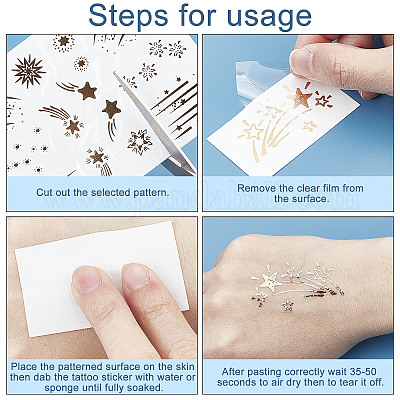 Steps for usage

Cut out the selected pattern.

Remove the clear film from the surface.

www.pandahall.com

Place the patterned surface on the skin then dab the tattoo sticker with water or sponge until fully soaked.

After pasting correctly wait 35-50 seconds to air dry then to tear it off.