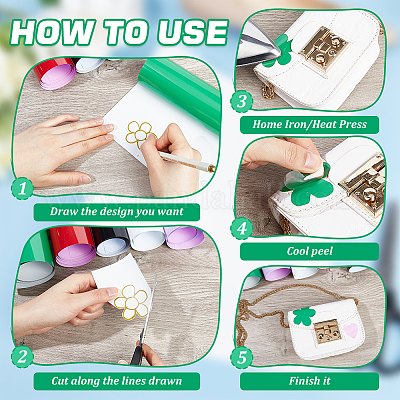 HOW TO USE

1
Draw the design you want

2
Cut along the lines drawn

3
Home Iron/Heat Press

4
Cool peel

5
Finish it