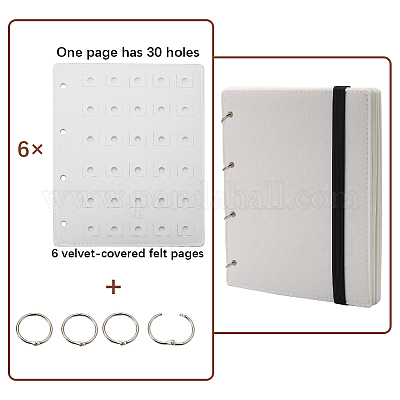 One page has 30 holes

6×

www.pandahall.com

6 velvet-covered felt pages

+