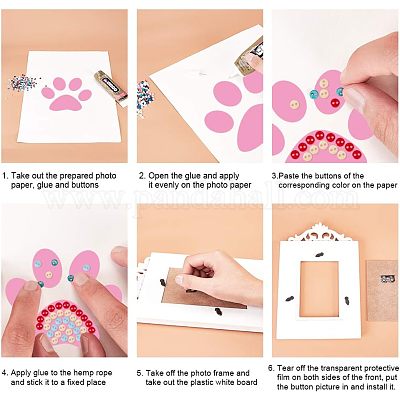 1. Take out the prepared photo paper, glue and buttons

2. Open the glue and apply it evenly on the photo paper

3.Paste the buttons of the corresponding color on the paper

www.pandahall.com

4. Apply glue to the hemp rope and stick it to a fixed place

5. Take off the photo frame and take out the plastic white board

6. Tear off the transparent protective film on both sides of the front, put the button picture in and install it.