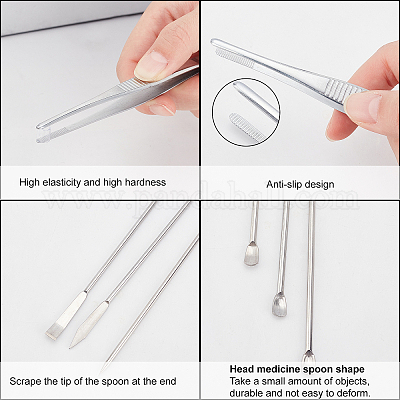 High elasticity and high hardness

Anti-slip design

www.pandahall.com

Scrape the tip of the spoon at the end

Head medicine spoon shape
Take a small amount of objects, durable and not easy to deform.