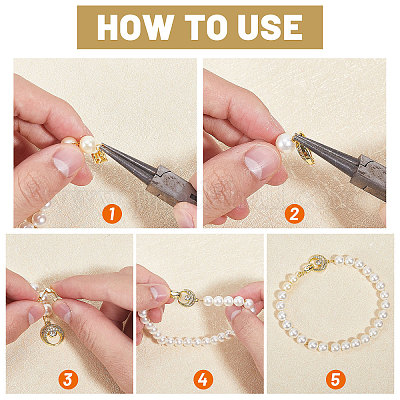 HOW TO USE

1

2

3

4

5