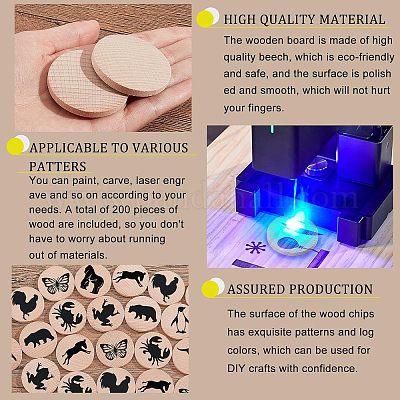 HIGH QUALITY MATERIAL

The wooden board is made of high quality beech, which is eco-friendly and safe, and the surface is polish ed and smooth, which will not hurt your fingers.

APPLICABLE TO VARIOUS PATTERS

You can paint, carve, laser engr ave and so on according to your needs. A total of 200 pieces of wood are included, so you don't have to worry about running out of materials.

ASSURED PRODUCTION

The surface of the wood chips has exquisite patterns and log colors, which can be used for DIY crafts with confidence.