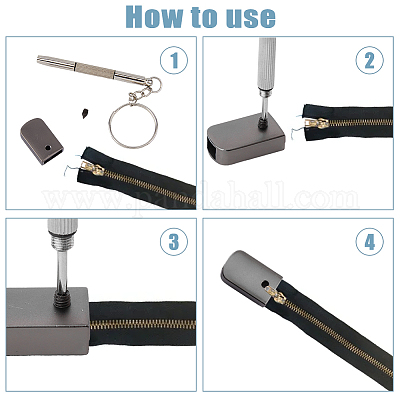 How to use

1

2

www.pandahall.com

3

4